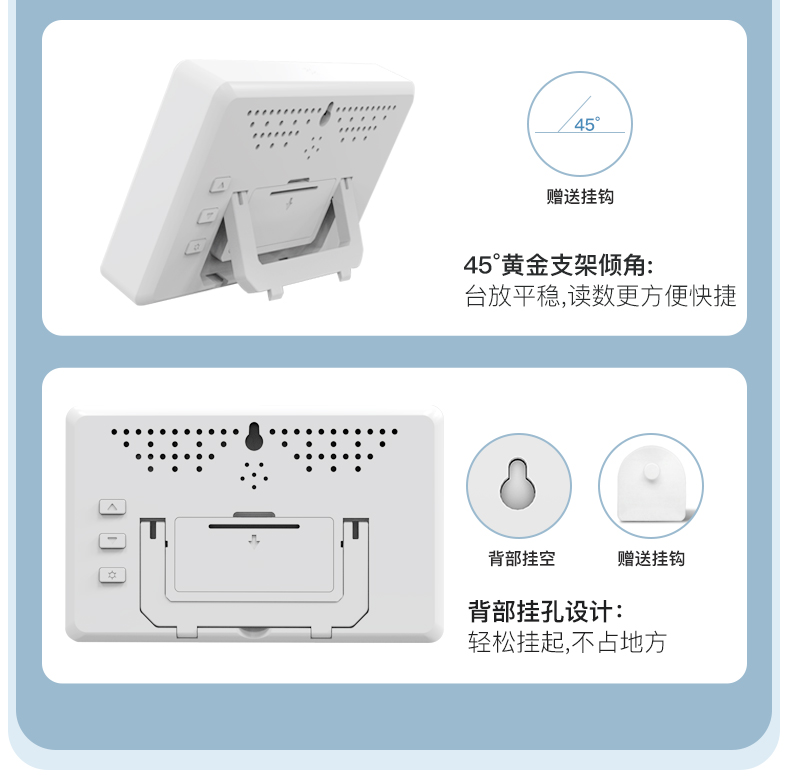 45°

赠送挂钩

45°黄金支架倾角:
台放平稳,读数更方便快捷

背部挂空

赠送挂钩

背部挂孔设计:
轻松挂起,不占地方